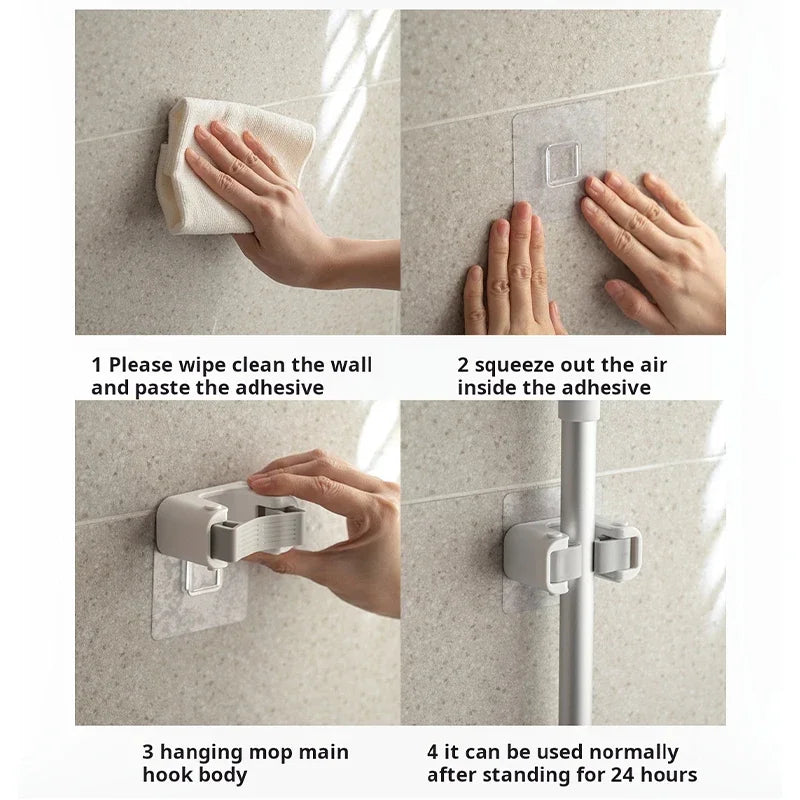 1 Please wipe clean the wall and paste the adhesive

2 squeeze out the air inside the adhesive

3 hanging mop main hook body

4 it can be used normally after standing for 24 hours